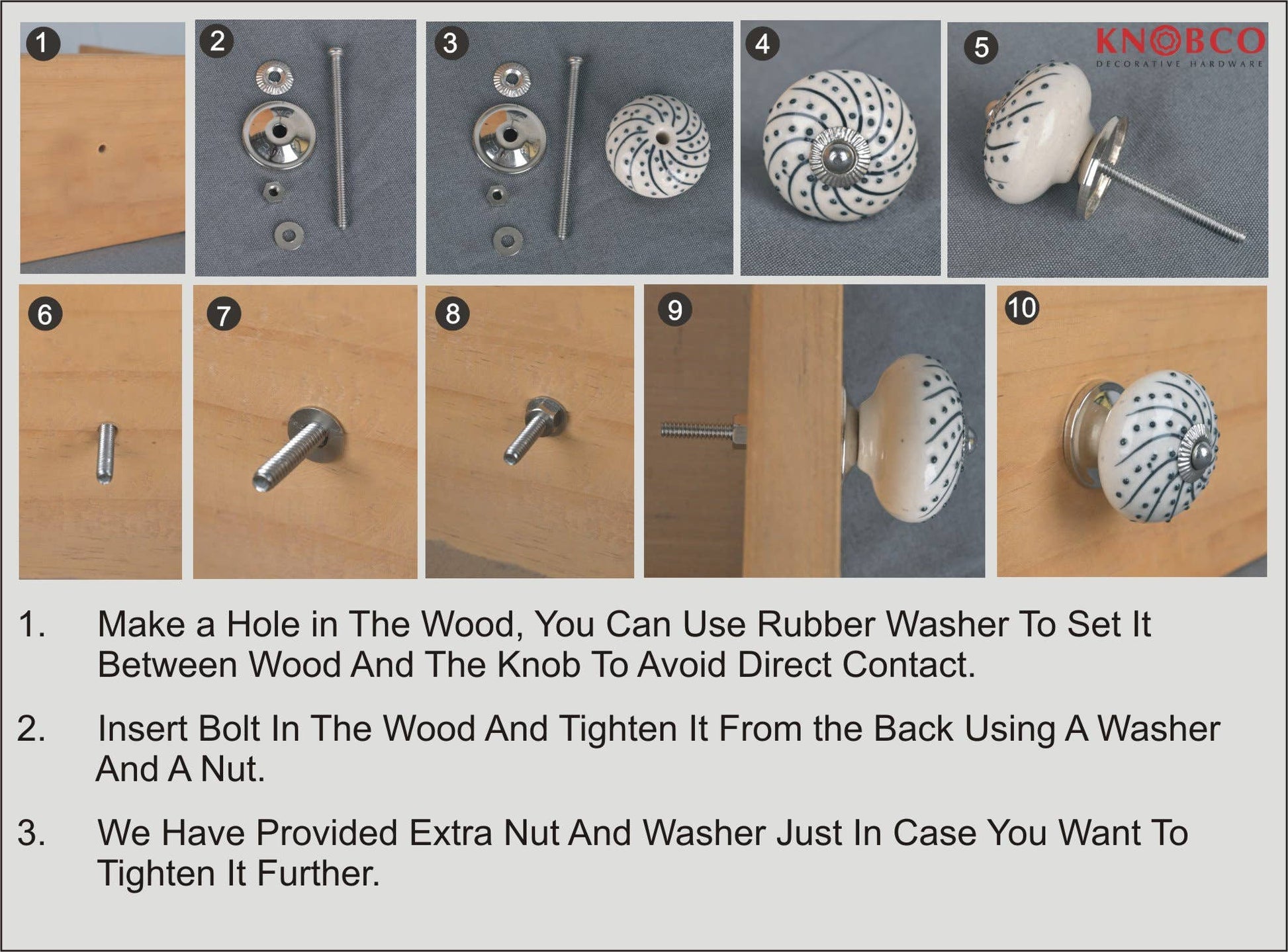 1

2

3

4

5

KNOBCO
DECORATIVE HARDWARE

6

7

8

9

10

1. Make a Hole in The Wood, You Can Use Rubber Washer To Set It Between Wood And The Knob To Avoid Direct Contact.

2. Insert Bolt In The Wood And Tighten It From the Back Using A Washer And A Nut.

3. We Have Provided Extra Nut And Washer Just In Case You Want To Tighten It Further.